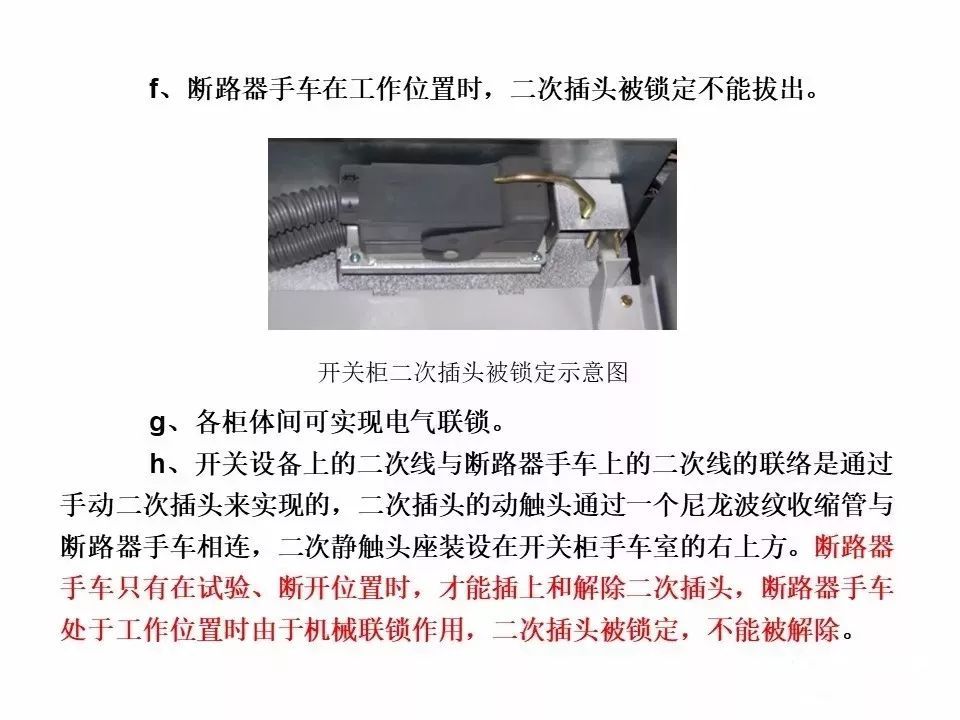 f、断路器手车在工作位置时，二次插头被锁定不能拔出。

开关柜二次插头被锁定示意图

g、各柜体间可实现电气联锁。

h、开关设备上的二次线与断路器手车上的二次线的联络是通过手动二次插头来实现的，二次插头的动触头通过一个尼龙波纹收缩管与断路器手车相连，二次静触头座装设在开关柜手车室的右上方。断路器手车只有在试验、断开位置时，才能插上和解除二次插头，断路器手车处于工作位置时由于机械联锁作用，二次插头被锁定，不能被解除。